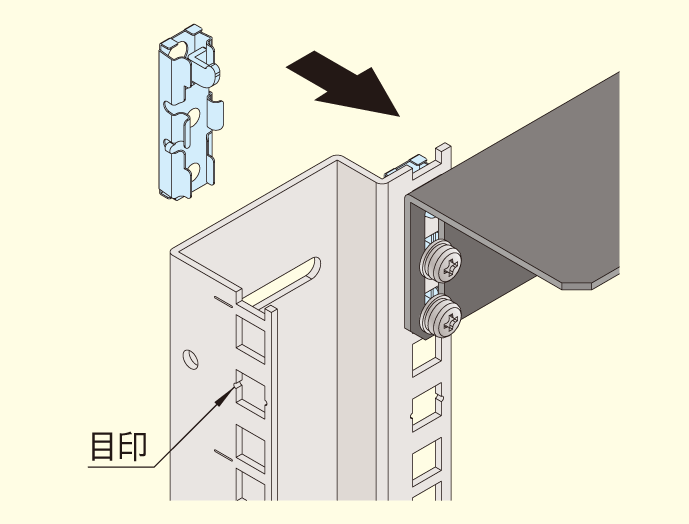 目印