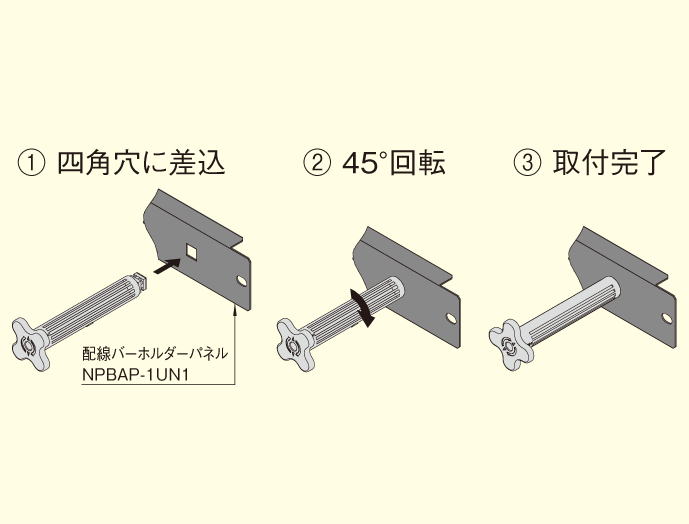 ① 四角穴に差込

② 45°回転

③ 取付完了

配線バーホルダーパネル
NPBAP-1UN1