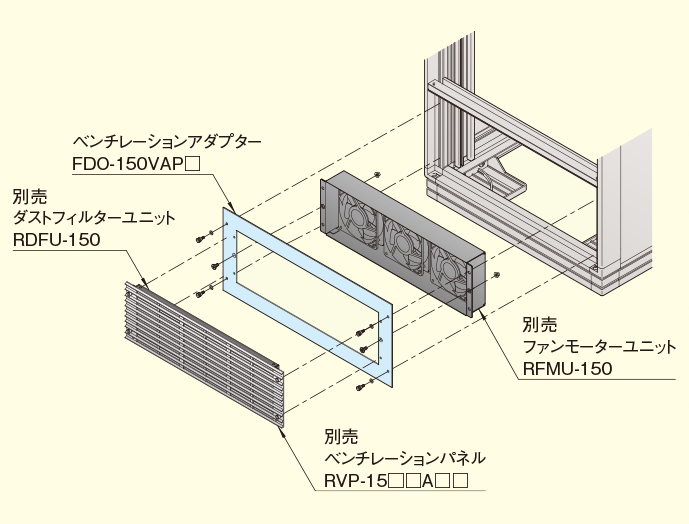 ベンチレーションアダプター
FDO-150VAP□

別売
ダストフィルターユニット
RDFU-150

別売
ファンモーターユニット
RFMU-150

別売
ベンチレーションパネル
RVP-15□□A□□